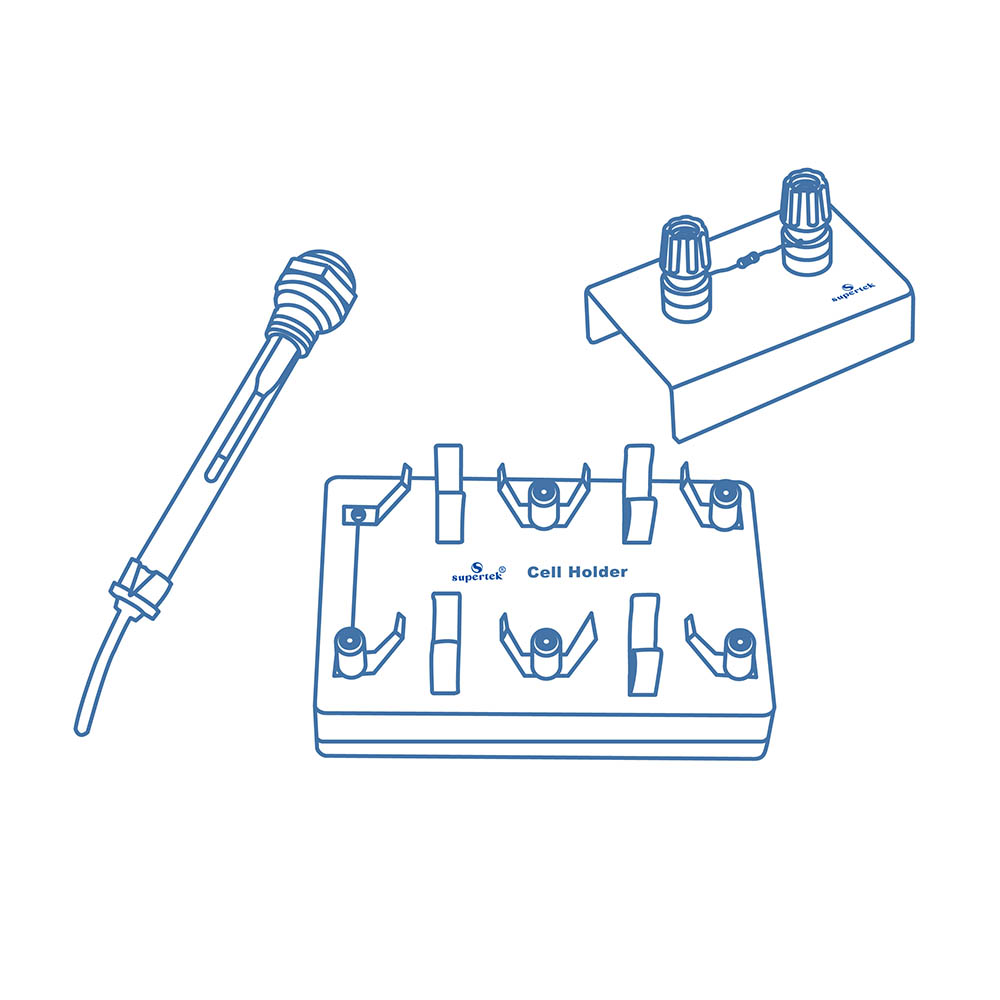 supertek

supertek®
Cell Holder