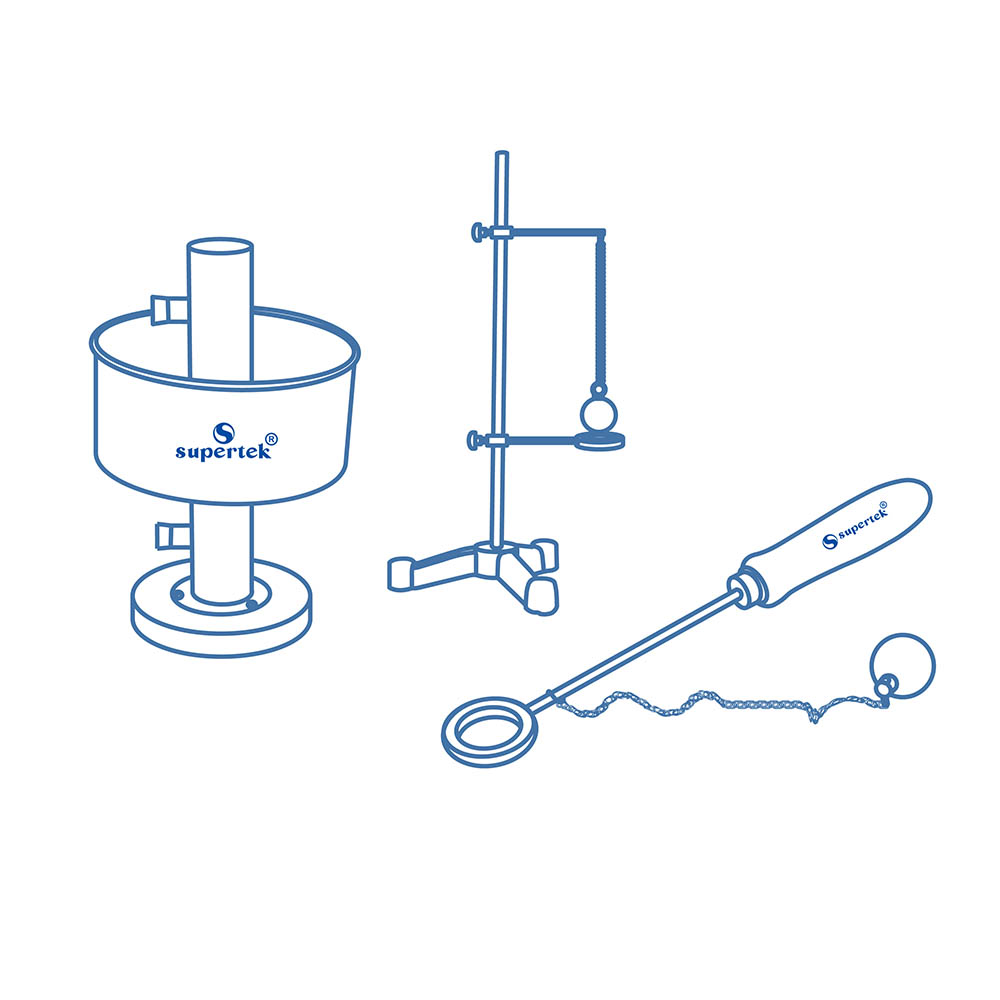 supertek®

supertek®